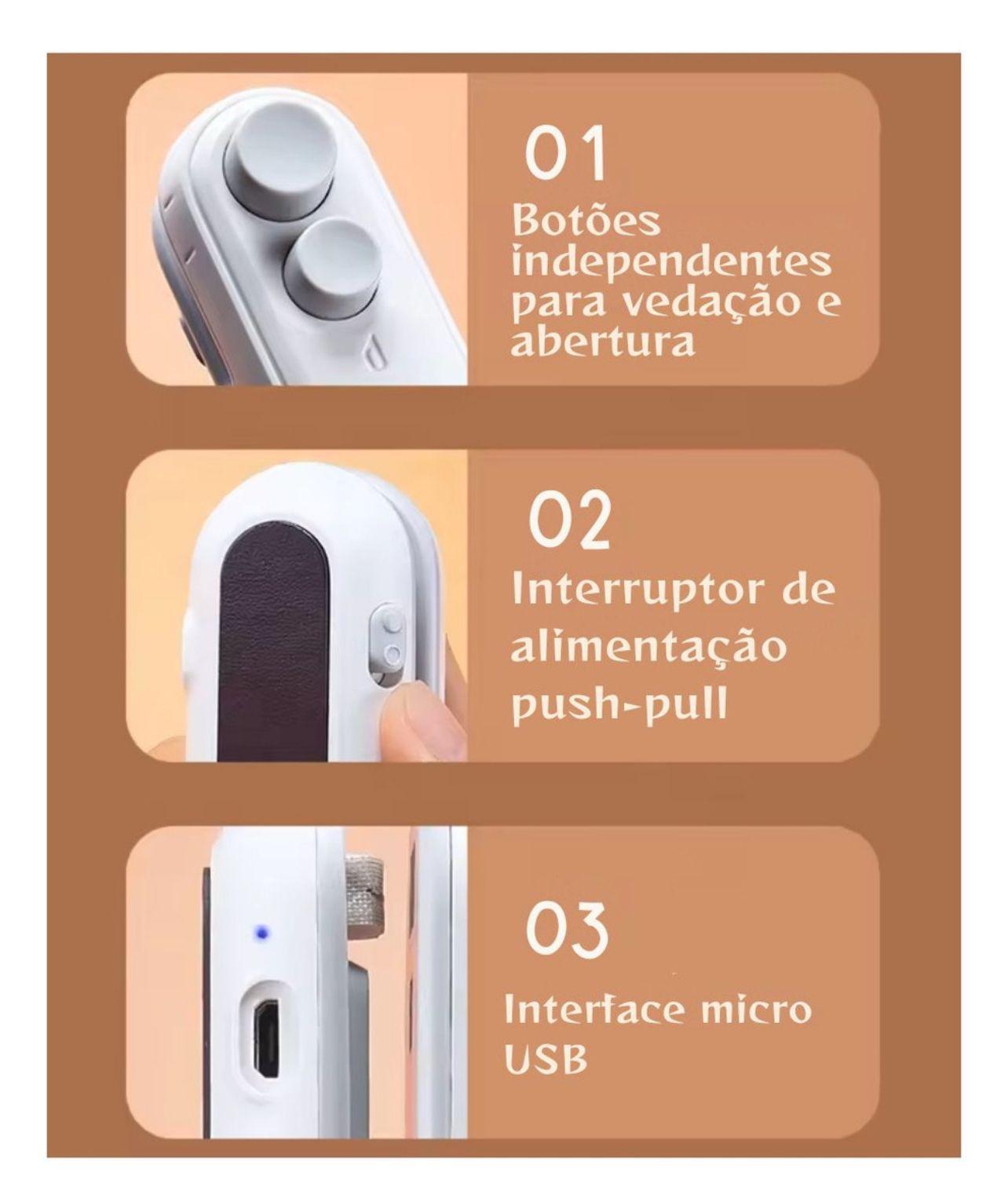 01
Botões independentes para vedação e abertura

02
Interruptor de alimentação push-pull

03
Interface micro USB