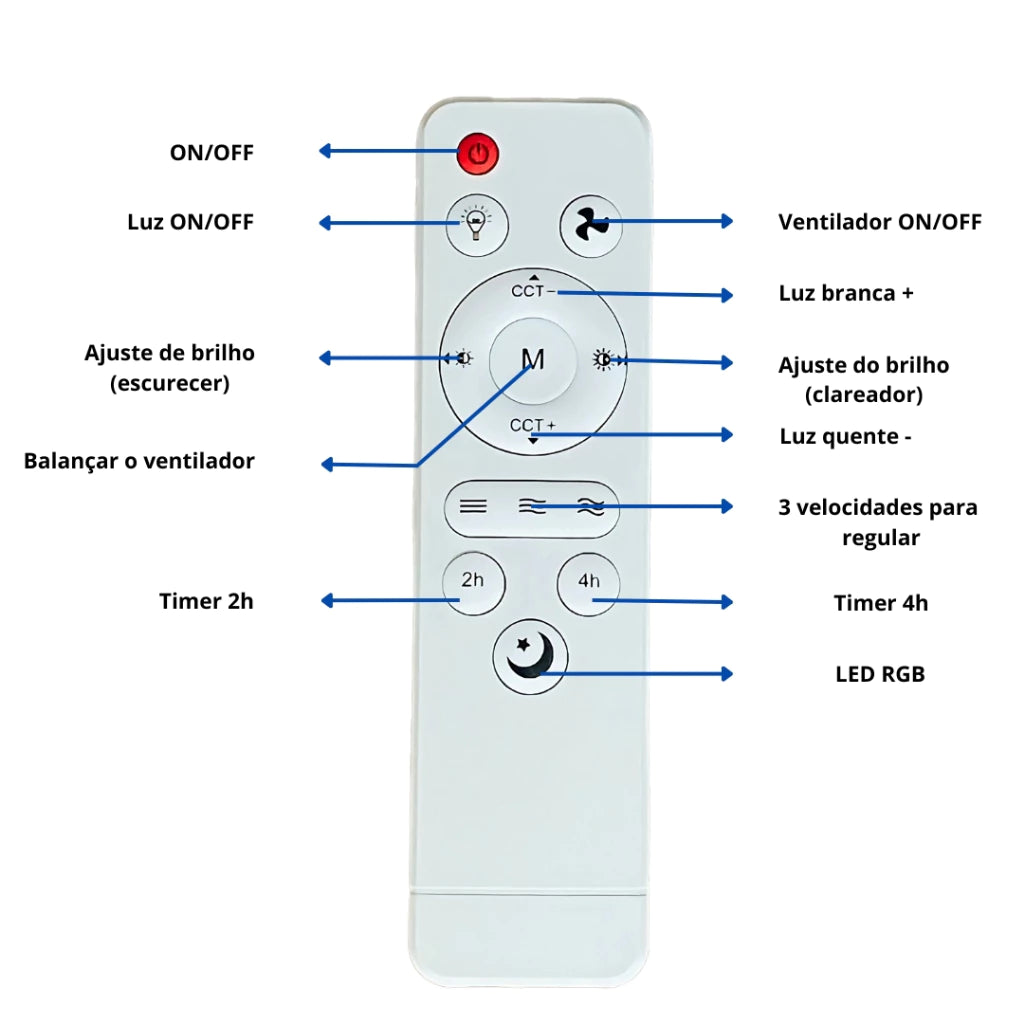 ON/OFF

Luz ON/OFF

Ventilador ON/OFF

CCT −

Luz branca +

Ajuste de brilho (escurecer)

M

Ajuste do brilho (clareador)

CCT +

Luz quente -

Balançar o ventilador

3 velocidades para regular

2h

4h

Timer 2h

Timer 4h

LED RGB