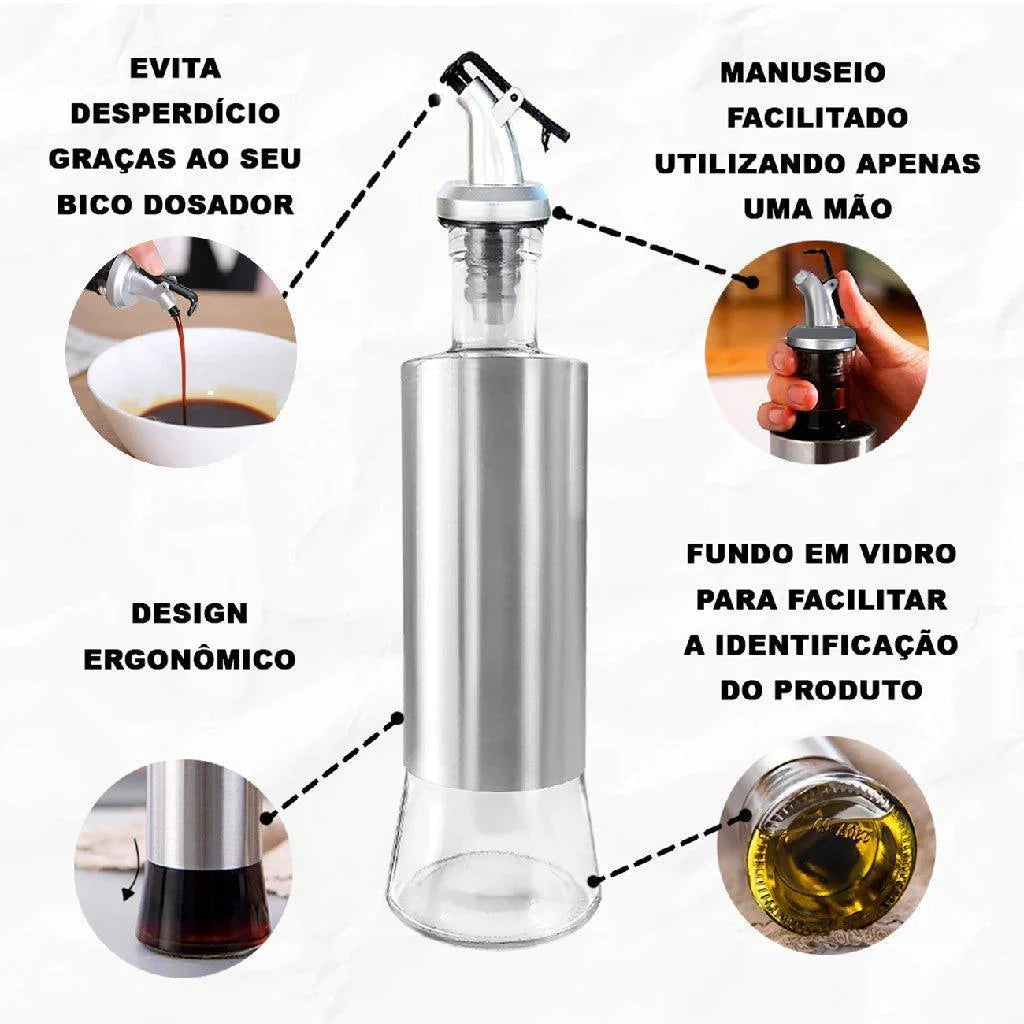 EVITA DESPERDÍCIO GRAÇAS AO SEU BICO DOSADOR

MANUSEIO FACILITADO UTILIZANDO APENAS UMA MÃO

DESIGN ERGONÔMICO

FUNDO EM VIDRO PARA FACILITAR A IDENTIFICAÇÃO DO PRODUTO